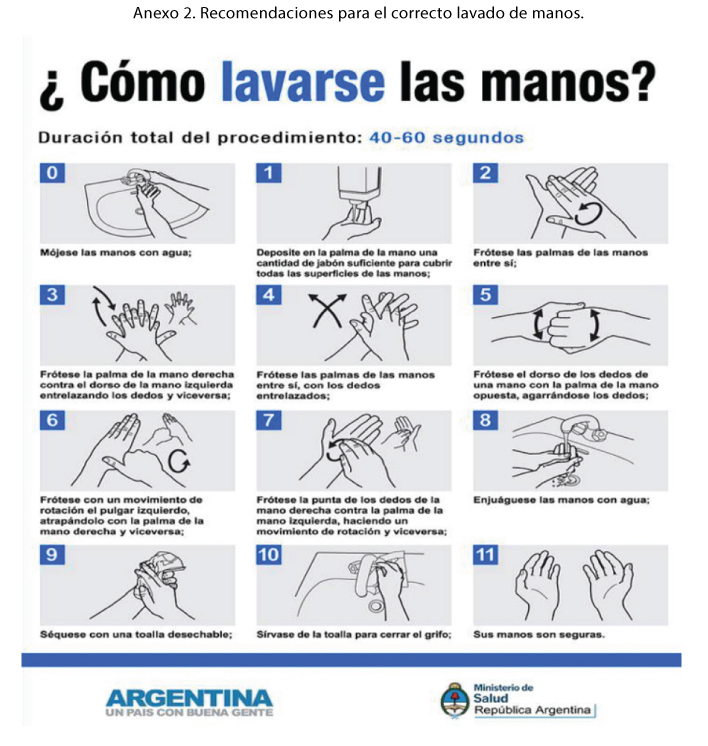 Anexo 2. Recomendaciones para el correcto lavado de manos.

¿ Cómo lavarse las manos?

Duración total del procedimiento: 40-60 segundos

0

Mójese las manos con agua;

1

Deposite en la palma de la mano una cantidad de jabón suficiente para cubrir todas las superficies de las manos;

2

Frótese las palmas de las manos entre sí;

3

Frótese la palma de la mano derecha contra el dorso de la mano izquierda entrelazando los dedos y viceversa;

4

Frótese las palmas de las manos entre sí, con los dedos entrelazados;

5

Frótese el dorso de los dedos de una mano con la palma de la mano opuesta, agarrándose los dedos;

6

Frótese con un movimiento de rotación el pulgar izquierdo, atrapándolo con la palma de la mano derecha y viceversa;

7

Frótese la punta de los dedos de la mano derecha contra la palma de la mano izquierda, haciendo un movimiento de rotación y viceversa;

8

Enjuáguese las manos con agua;

9

Séquese con una toalla desechable;

10

Sírvase de la toalla para cerrar el grifo;

11

Sus manos son seguras.

ARGENTINA
UN PAIS CON BUENA GENTE

Ministerio de Salud
República Argentina